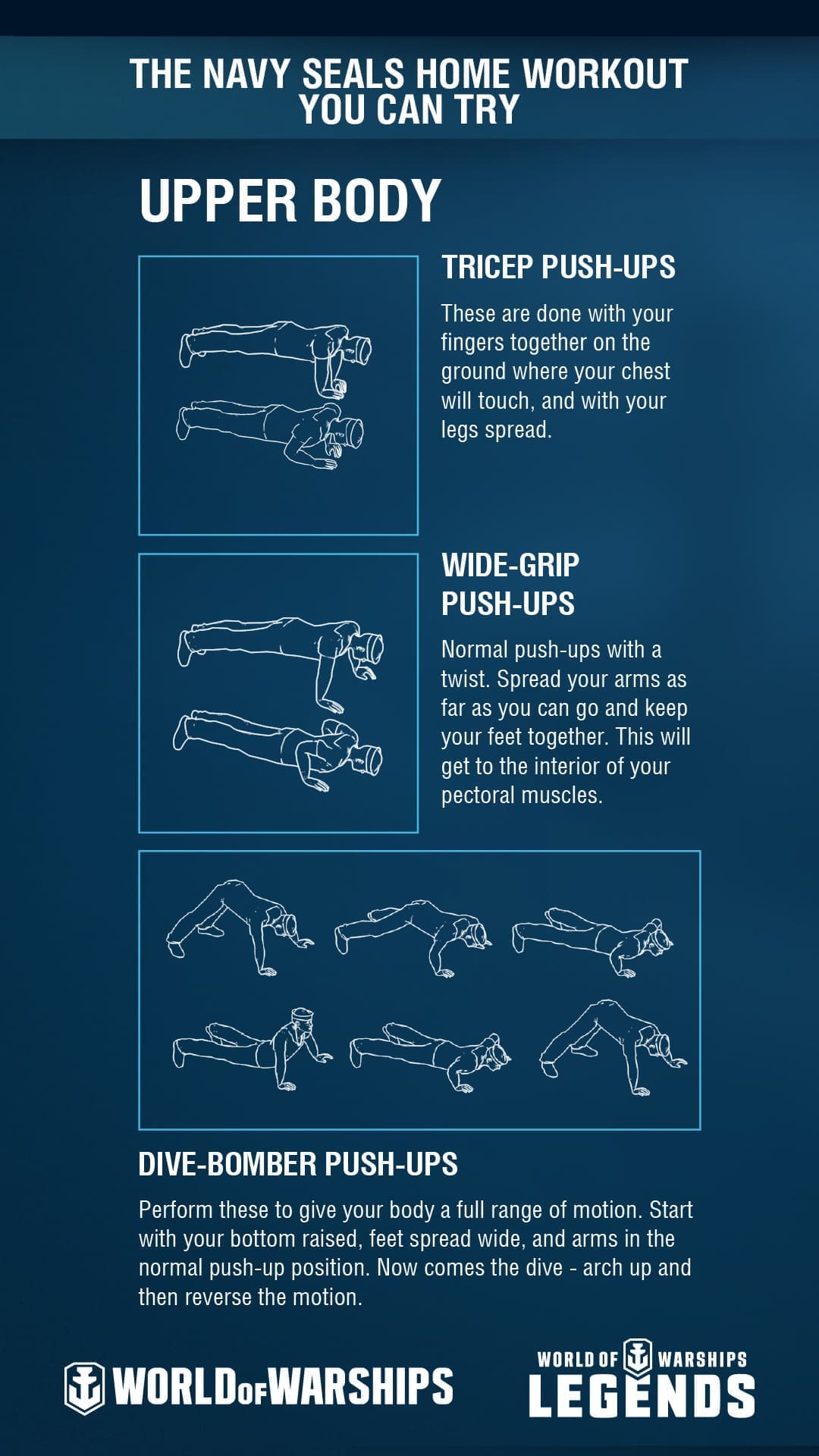 THE NAVY SEALS HOME WORKOUT YOU CAN TRY

UPPER BODY

TRICEP PUSH-UPS

These are done with your fingers together on the ground where your chest will touch, and with your legs spread.

WIDE-GRIP PUSH-UPS

Normal push-ups with a twist. Spread your arms as far as you can go and keep your feet together. This will get to the interior of your pectoral muscles.

DIVE-BOMBER PUSH-UPS

Perform these to give your body a full range of motion. Start with your bottom raised, feet spread wide, and arms in the normal push-up position. Now comes the dive - arch up and then reverse the motion.

WORLD OF WARSHIPS

WORLD OF WARSHIPS LEGENDS